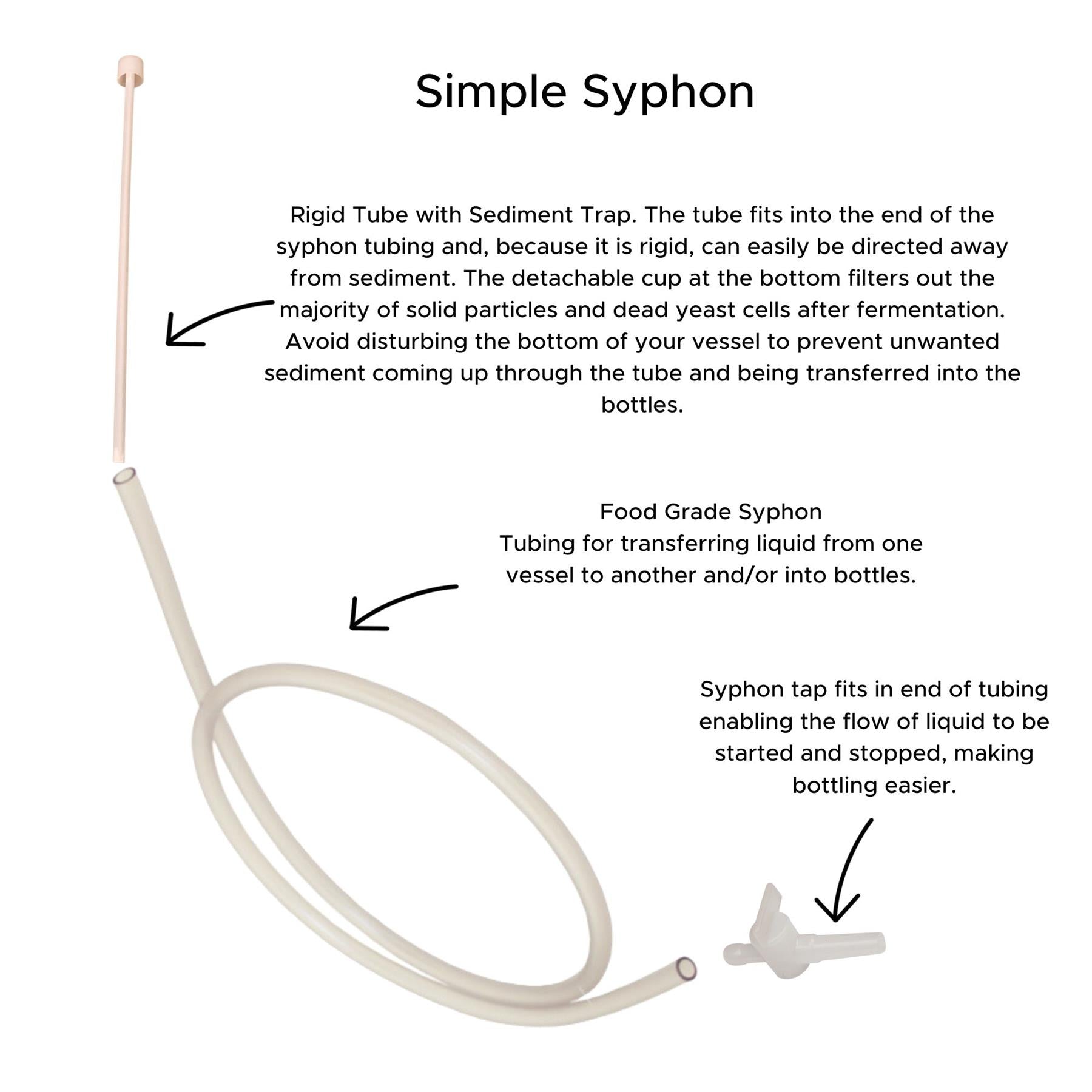 Simple Syphon

Rigid Tube with Sediment Trap. The tube fits into the end of the syphon tubing and, because it is rigid, can easily be directed away from sediment. The detachable cup at the bottom filters out the majority of solid particles and dead yeast cells after fermentation. Avoid disturbing the bottom of your vessel to prevent unwanted sediment coming up through the tube and being transferred into the bottles.

Food Grade Syphon
Tubing for transferring liquid from one vessel to another and/or into bottles.

Syphon tap fits in end of tubing enabling the flow of liquid to be started and stopped, making bottling easier.